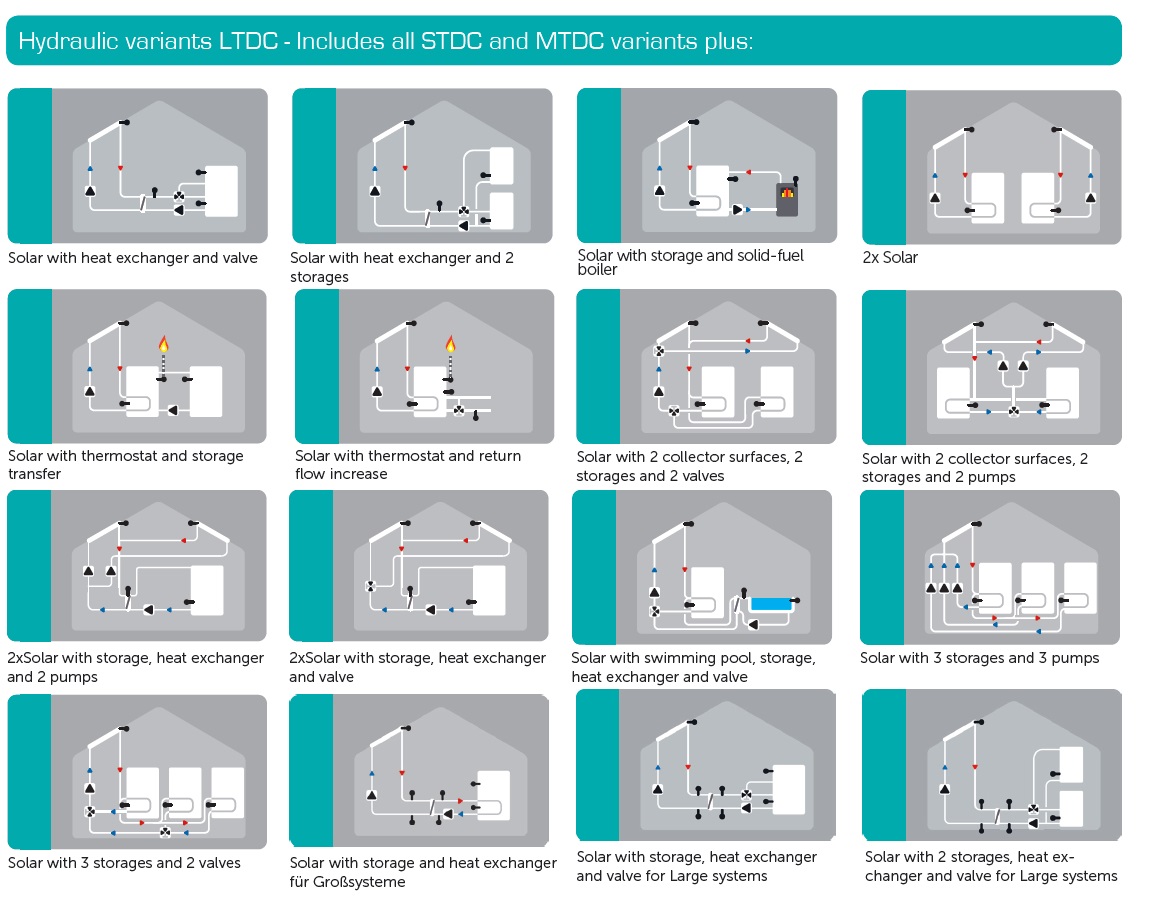 Hydraulic variants LTDC - Includes all STDC and MTDC variants plus:

Solar with heat exchanger and valve

Solar with heat exchanger and 2 storages

Solar with storage and solid-fuel boiler

2x Solar

Solar with thermostat and storage transfer

Solar with thermostat and return flow increase

Solar with 2 collector surfaces, 2 storages and 2 valves

Solar with 2 collector surfaces, 2 storages and 2 pumps

2xSolar with storage, heat exchanger and 2 pumps

2xSolar with storage, heat exchanger and valve

Solar with swimming pool, storage, heat exchanger and valve

Solar with 3 storages and 3 pumps

Solar with 3 storages and 2 valves

Solar with storage and heat exchanger für Großsysteme

Solar with storage, heat exchanger and valve for Large systems

Solar with 2 storages, heat exchanger and valve for Large systems